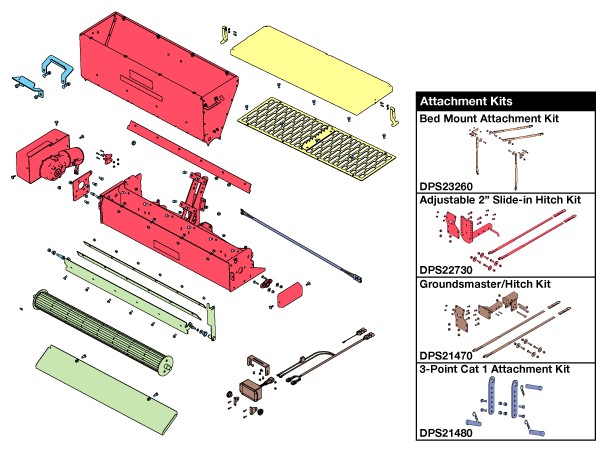 Attachment Kits

Bed Mount Attachment Kit

DPS23260

Adjustable 2” Slide-in Hitch Kit

DPS22730

Groundsmaster/Hitch Kit

DPS21470

3-Point Cat 1 Attachment Kit

DPS21480